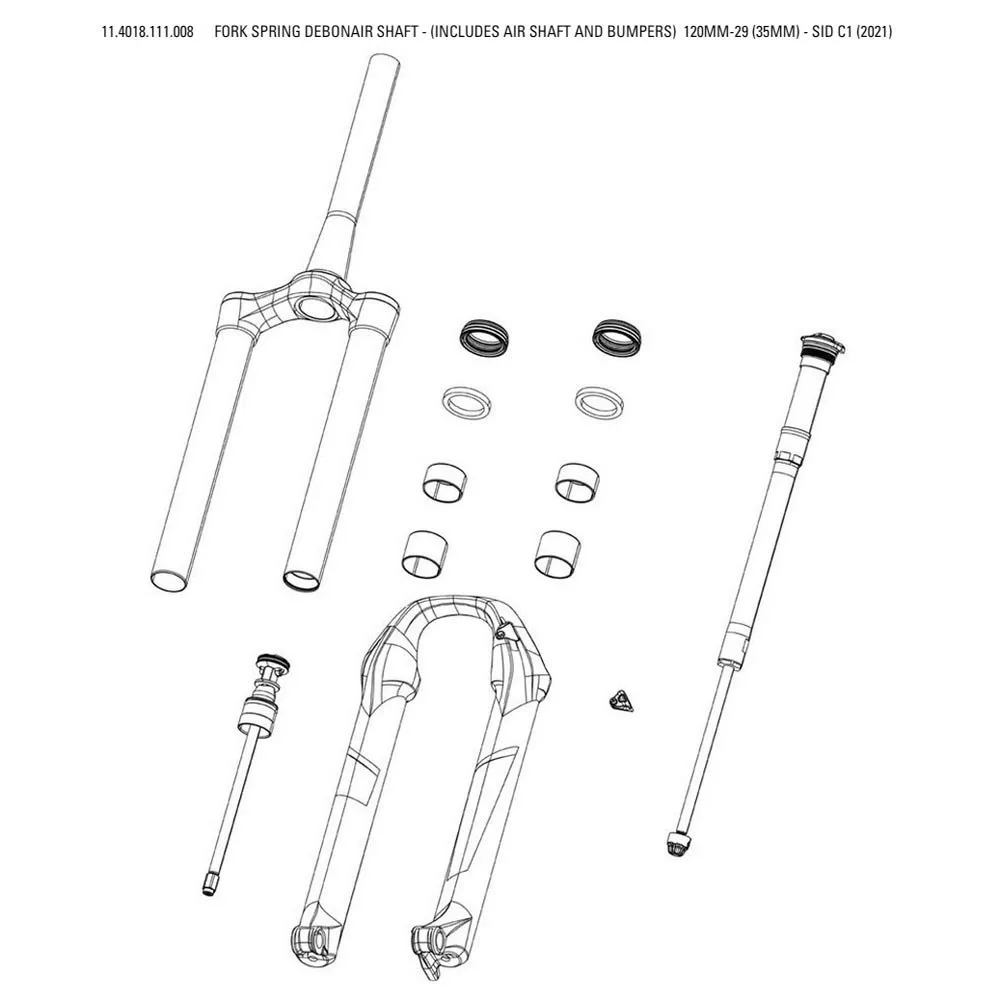 11.4018.111.008 FORK SPRING DEBONAIR SHAFT - (INCLUDES AIR SHAFT AND BUMPERS) 120MM-29 (35MM) - SID C1 (2021)